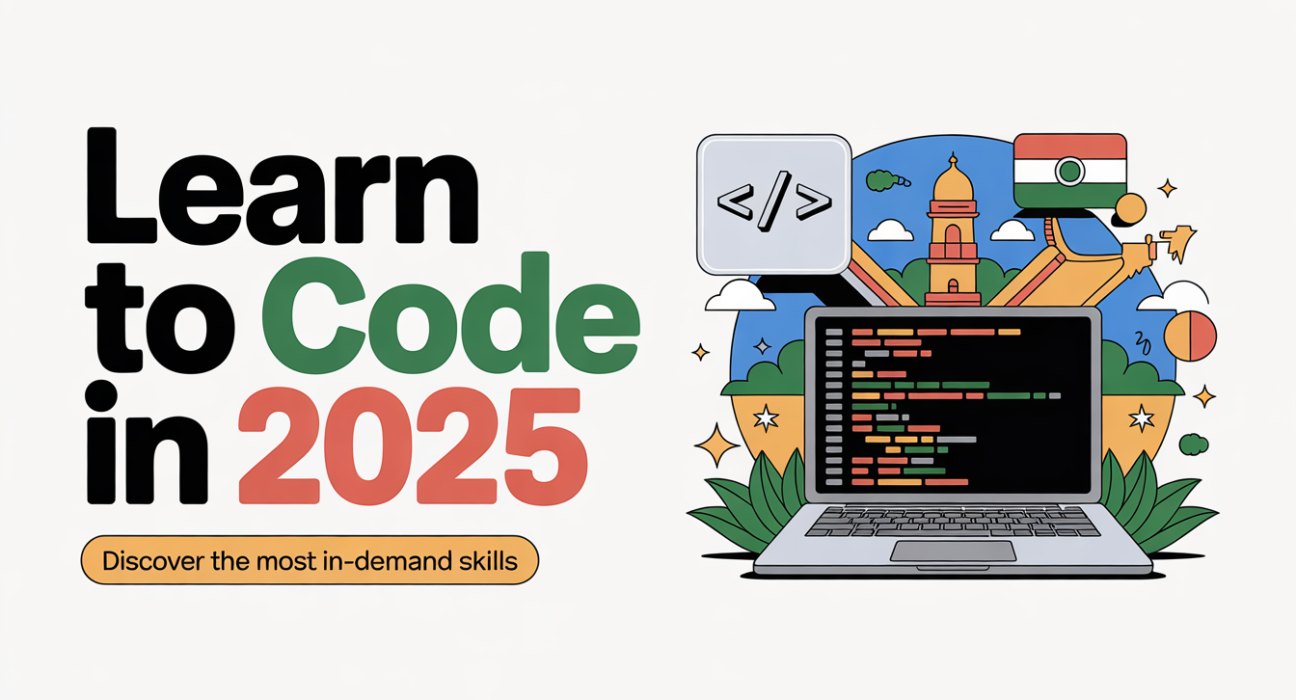 Learn to Code in 2025

Discover the most in-demand skills

</>